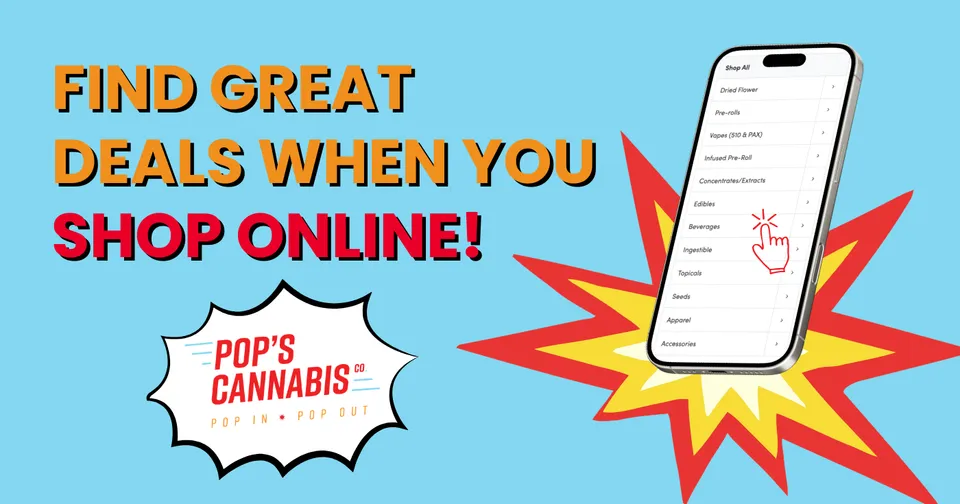 FIND GREAT DEALS WHEN YOU SHOP ONLINE!

POP'S CANNABIS CO
POP IN • POP OUT

Shop All
Dried Flower
Pre-rolls
Vapes (510 & PAX)
Infused Pre-Roll
Concentrates/Extracts
Edibles
Beverages
Ingestible
Topicals
Seeds
Apparel
Accessories